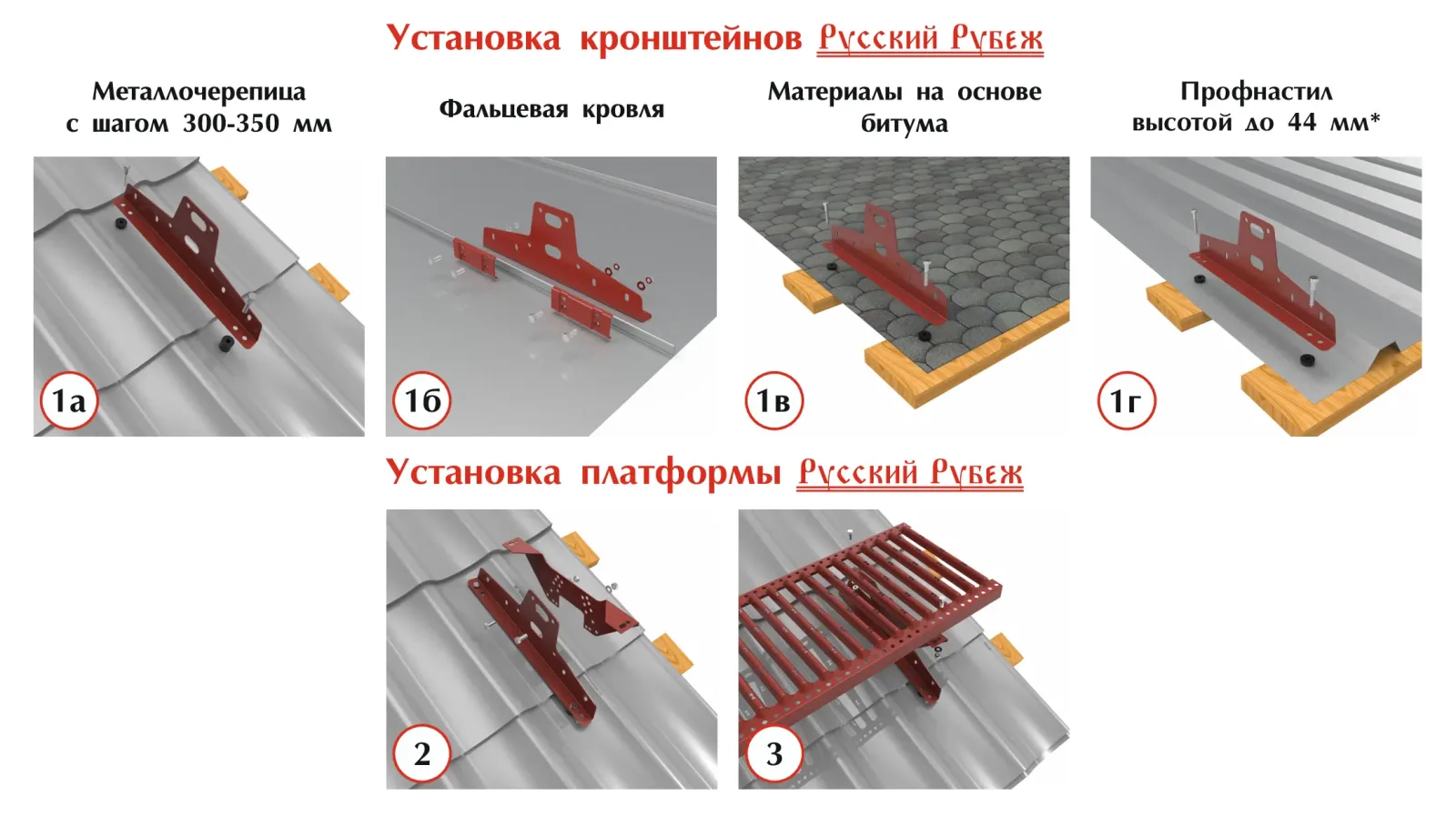 Установка кронштейнов Русский Рубеж

Металлочерепица с шагом 300-350 мм

Фальцевая кровля

Материалы на основе битума

Профнастил высотой до 44 мм*

1а

1б

1в

1г

Установка платформы Русский Рубеж

2

3